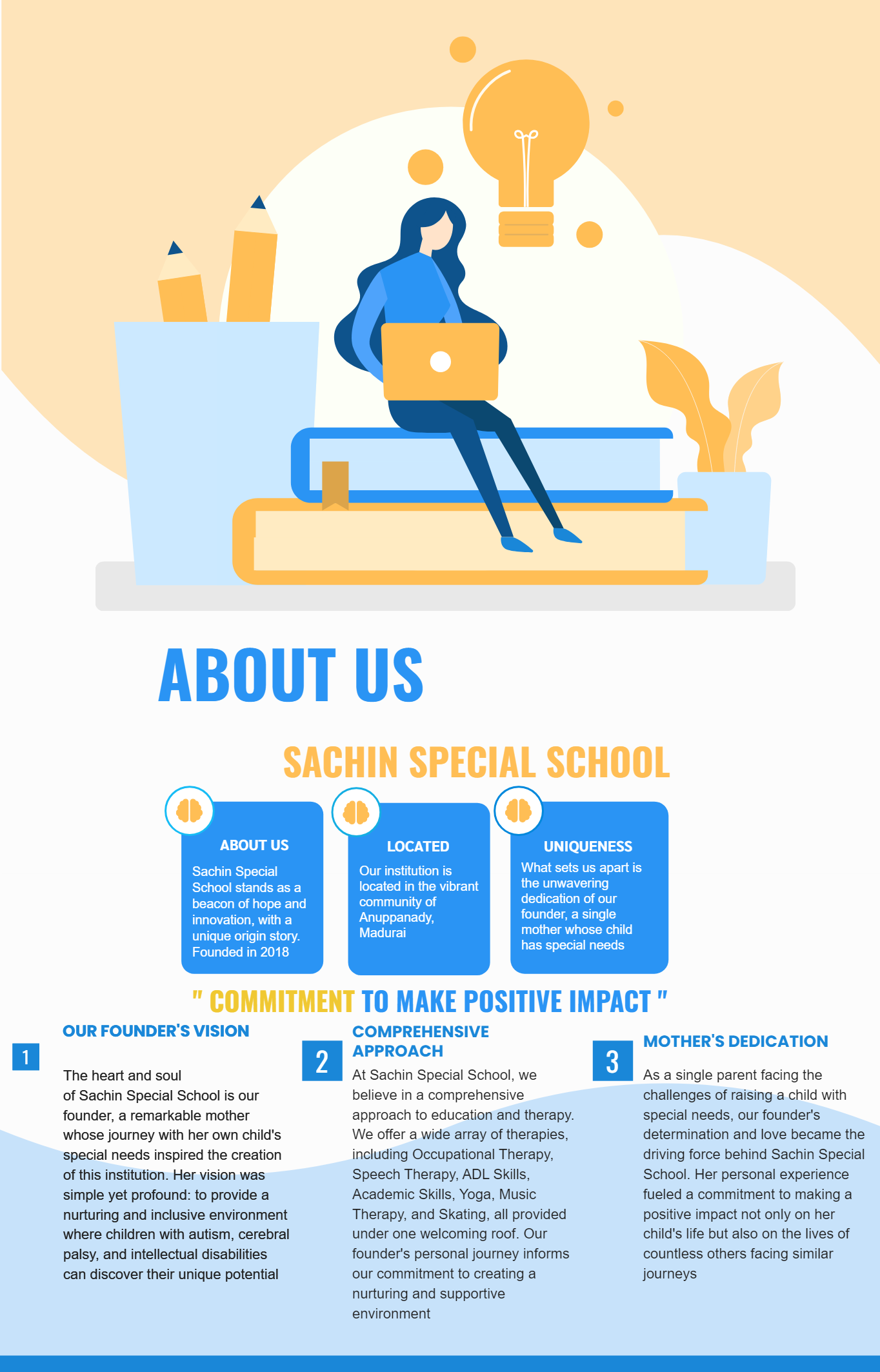 ABOUT US

SACHIN SPECIAL SCHOOL

ABOUT US

Sachin Special School stands as a beacon of hope and innovation, with a unique origin story. Founded in 2018

LOCATED

Our institution is located in the vibrant community of Anuppanady, Madurai

UNIQUENESS

What sets us apart is the unwavering dedication of our founder, a single mother whose child has special needs

" COMMITMENT TO MAKE POSITIVE IMPACT "

1

OUR FOUNDER'S VISION

The heart and soul of Sachin Special School is our founder, a remarkable mother whose journey with her own child's special needs inspired the creation of this institution. Her vision was simple yet profound: to provide a nurturing and inclusive environment where children with autism, cerebral palsy, and intellectual disabilities can discover their unique potential

2

COMPREHENSIVE APPROACH

At Sachin Special School, we believe in a comprehensive approach to education and therapy. We offer a wide array of therapies, including Occupational Therapy, Speech Therapy, ADL Skills, Academic Skills, Yoga, Music Therapy, and Skating, all provided under one welcoming roof. Our founder's personal journey informs our commitment to creating a nurturing and supportive environment

3

MOTHER'S DEDICATION

As a single parent facing the challenges of raising a child with special needs, our founder's determination and love became the driving force behind Sachin Special School. Her personal experience fueled a commitment to making a positive impact not only on her child's life but also on the lives of countless others facing similar journeys